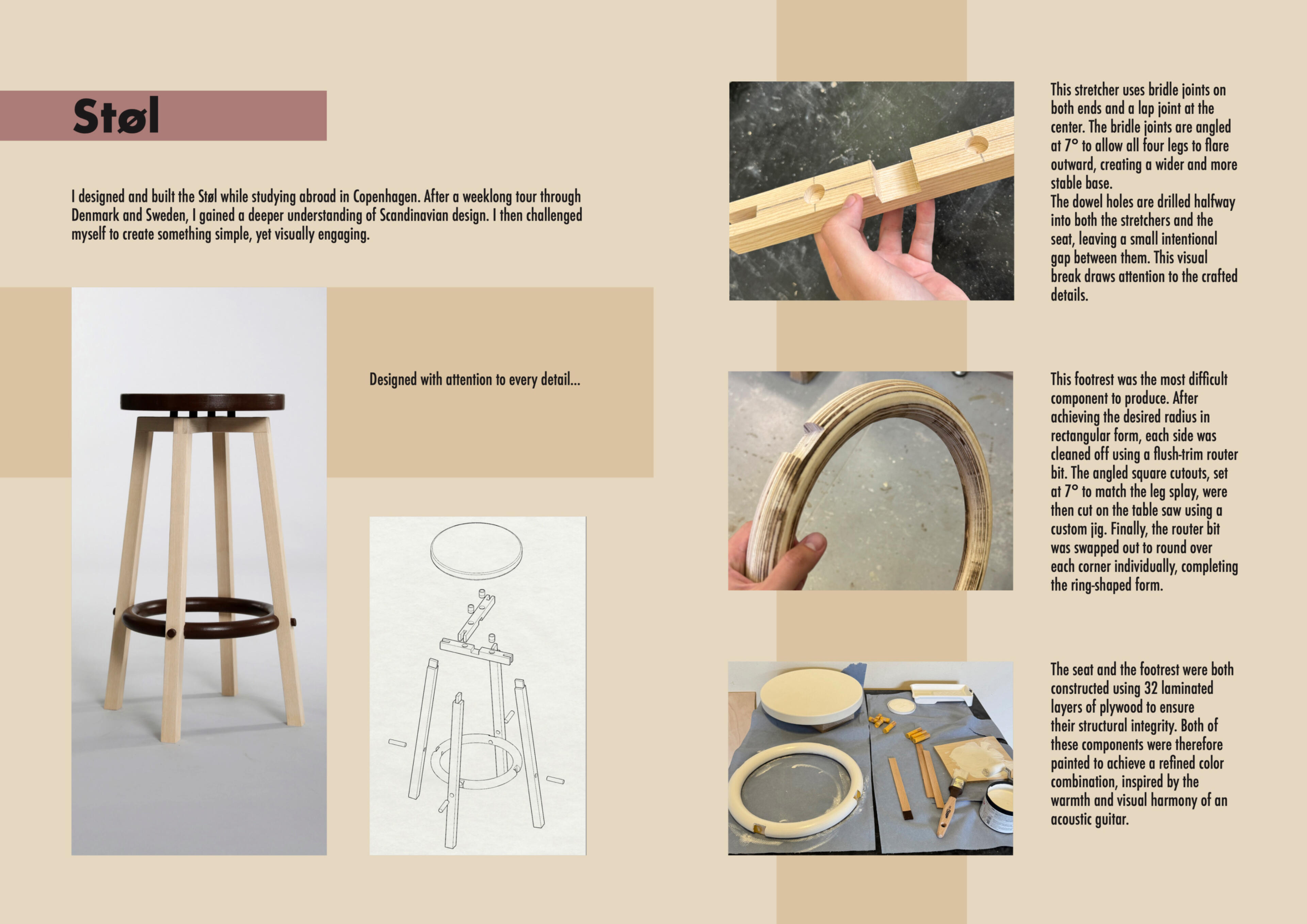 Støl

I designed and built the Støl while studying abroad in Copenhagen. After a weeklong tour through Denmark and Sweden, I gained a deeper understanding of Scandinavian design. I then challenged myself to create something simple, yet visually engaging.

Designed with attention to every detail...

This stretcher uses bridle joints on both ends and a lap joint at the center. The bridle joints are angled at 7° to allow all four legs to flare outward, creating a wider and more stable base.
The dowel holes are drilled halfway into both the stretchers and the seat, leaving a small intentional gap between them. This visual break draws attention to the crafted details.

This footrest was the most difficult component to produce. After achieving the desired radius in rectangular form, each side was cleaned off using a flush-trim router bit. The angled square cutouts, set at 7° to match the leg splay, were then cut on the table saw using a custom jig. Finally, the router bit was swapped out to round over each corner individually, completing the ring-shaped form.

The seat and the footrest were both constructed using 32 laminated layers of plywood to ensure their structural integrity. Both of these components were therefore painted to achieve a refined color combination, inspired by the warmth and visual harmony of an acoustic guitar.